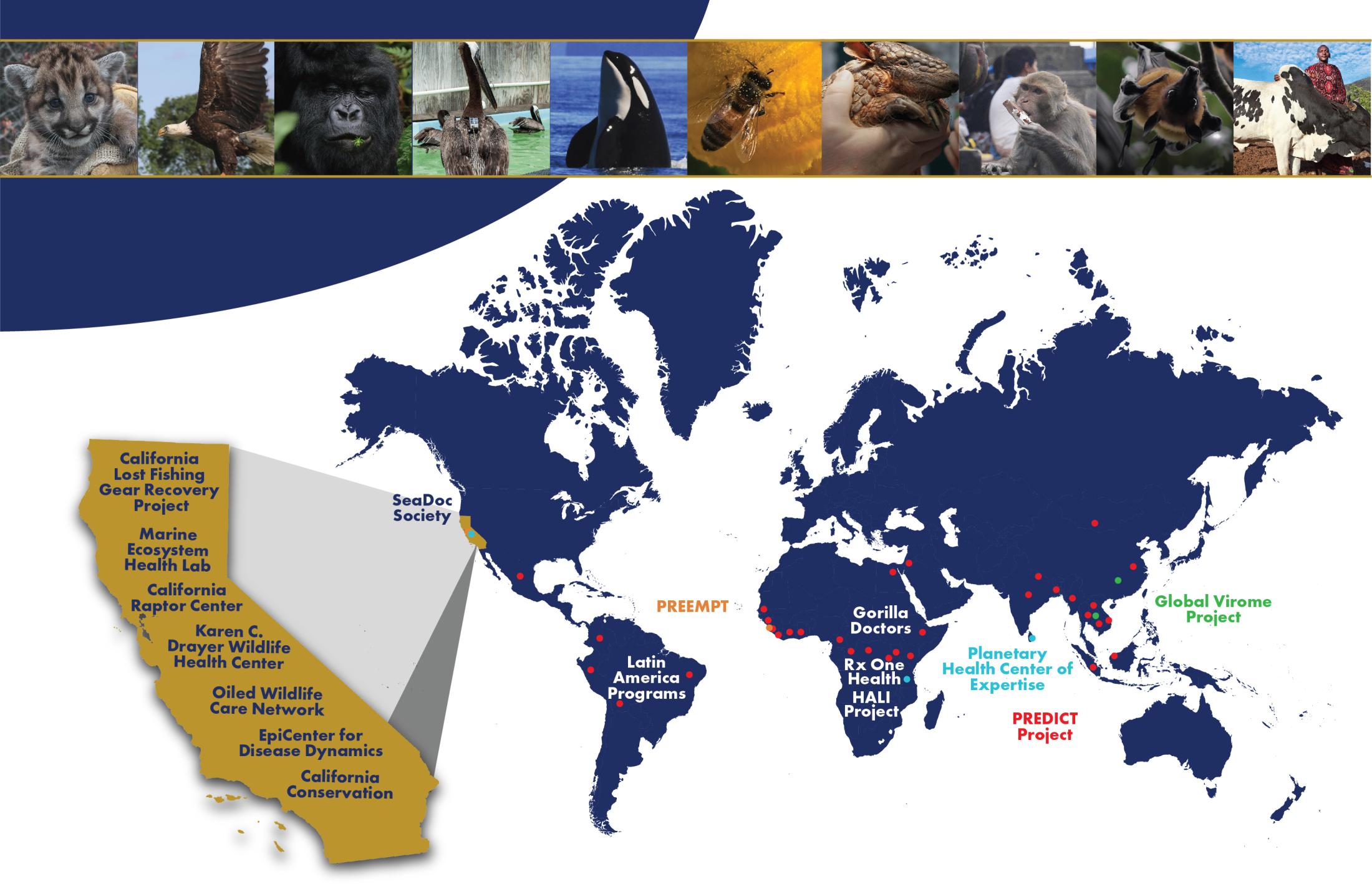 California Lost Fishing Gear Recovery Project

Marine Ecosystem Health Lab

California Raptor Center

Karen C. Drayer Wildlife Health Center

Oiled Wildlife Care Network

EpiCenter for Disease Dynamics

California Conservation

SeaDoc Society

PREEMPT

Latin America Programs

Gorilla Doctors

Rx One Health

HALI Project

Planetary Health Center of Expertise

PREDICT Project

Global Virome Project